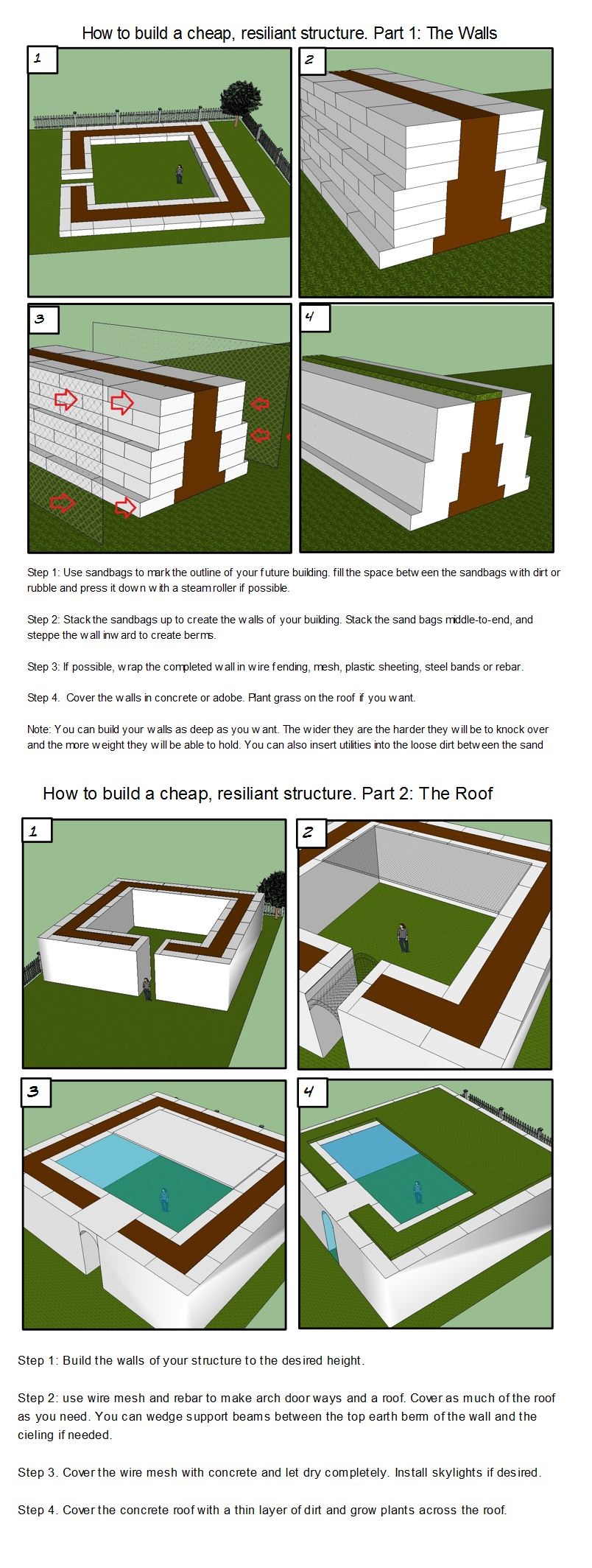 How to build a cheap, resiliant structure. Part 1: The Walls

1

2

3

4

Step 1: Use sandbags to mark the outline of your future building. fill the space between the sandbags with dirt or rubble and press it down with a steamroller if possible.

Step 2: Stack the sandbags up to create the walls of your building. Stack the sand bags middle-to-end, and steppe the wall inward to create berms.

Step 3: If possible, wrap the completed wall in wire fending, mesh, plastic sheeting, steel bands or rebar.

Step 4. Cover the walls in concrete or adobe. Plant grass on the roof if you want.

Note: You can build your walls as deep as you want. The wider they are the harder they will be to knock over and the more weight they will be able to hold. You can also insert utilities into the loose dirt between the sand

How to build a cheap, resiliant structure. Part 2: The Roof

1

2

3

4

Step 1: Build the walls of your structure to the desired height.

Step 2: use wire mesh and rebar to make arch door ways and a roof. Cover as much of the roof as you need. You can wedge support beams between the top earth berm of the wall and the cieling if needed.

Step 3. Cover the wire mesh with concrete and let dry completely. Install skylights if desired.

Step 4. Cover the concrete roof with a thin layer of dirt and grow plants across the roof.